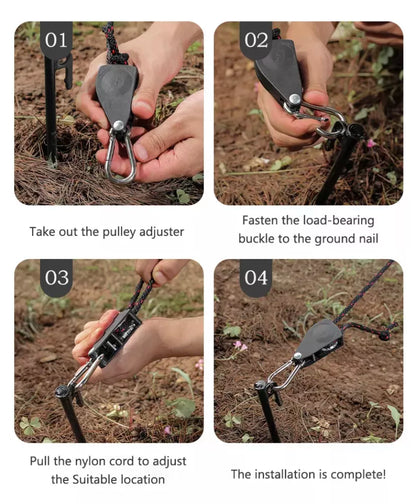 01

Take out the pulley adjuster

02

Fasten the load-bearing buckle to the ground nail

03

Pull the nylon cord to adjust the Suitable location

04

The installation is complete!