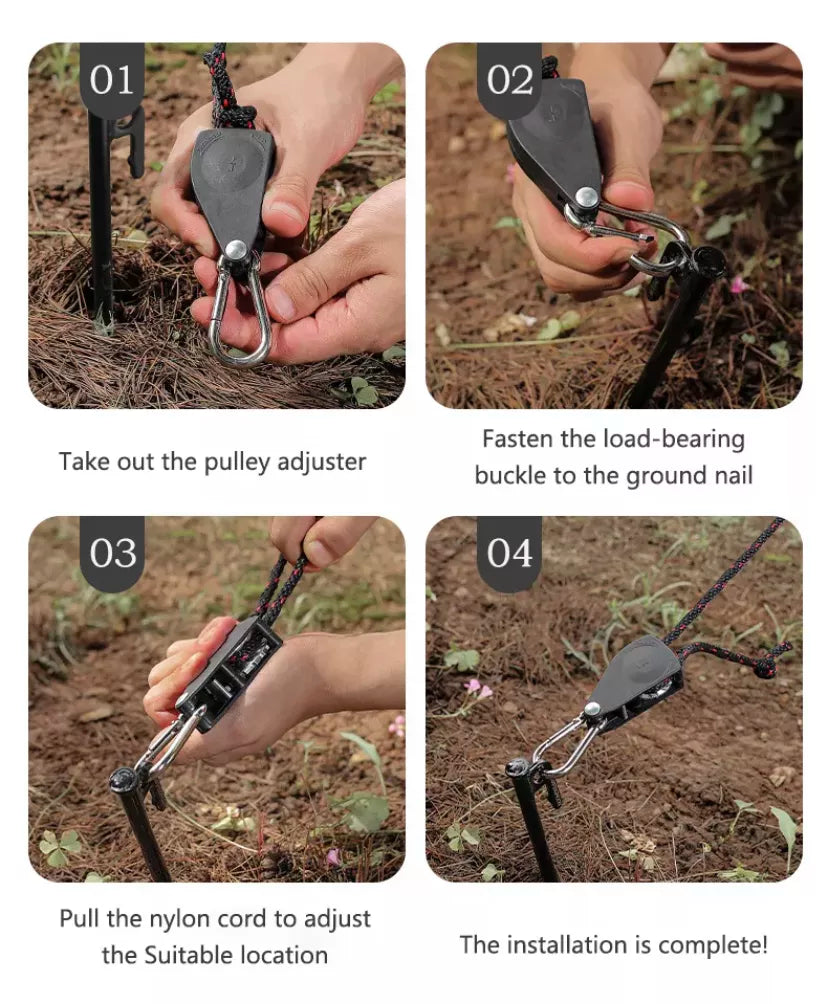 01

Take out the pulley adjuster

02

Fasten the load-bearing buckle to the ground nail

03

Pull the nylon cord to adjust the Suitable location

04

The installation is complete!