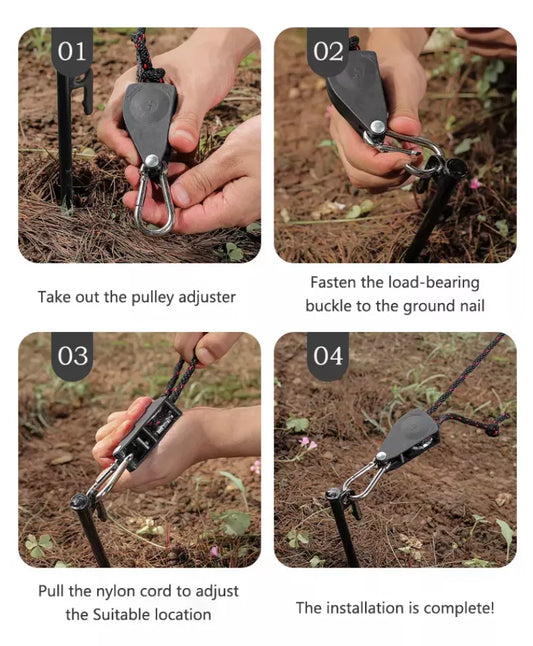 01

Take out the pulley adjuster

02

Fasten the load-bearing buckle to the ground nail

03

Pull the nylon cord to adjust the Suitable location

04

The installation is complete!